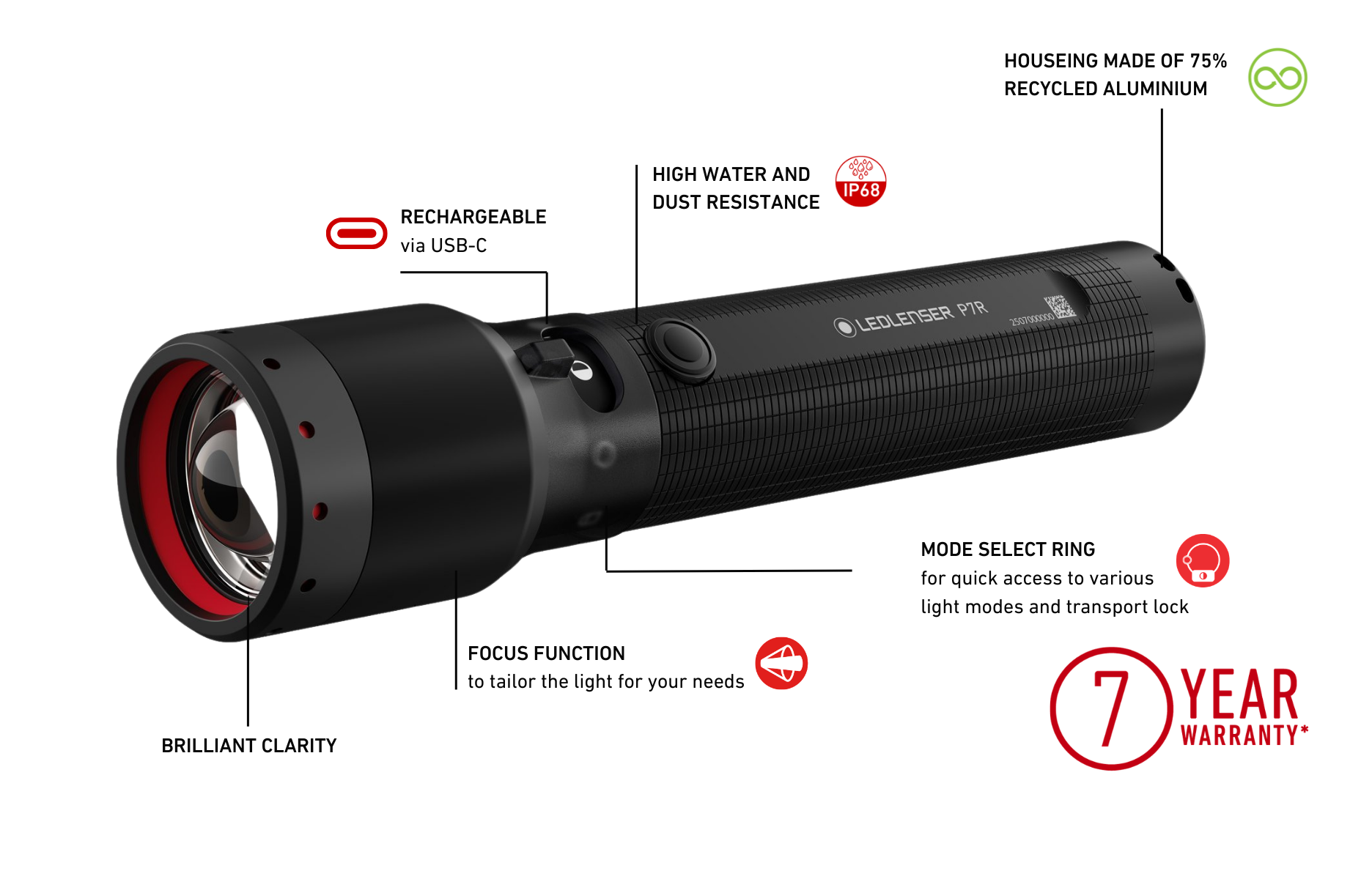 HOUSEING MADE OF 75%
RECYCLED ALUMINIUM

HIGH WATER AND
DUST RESISTANCE

IP68

RECHARGEABLE
via USB-C

LEDLENSER P7R

2507000000

MODE SELECT RING
for quick access to various light modes and transport lock

FOCUS FUNCTION
to tailor the light for your needs

BRILLIANT CLARITY

7 YEAR WARRANTY*